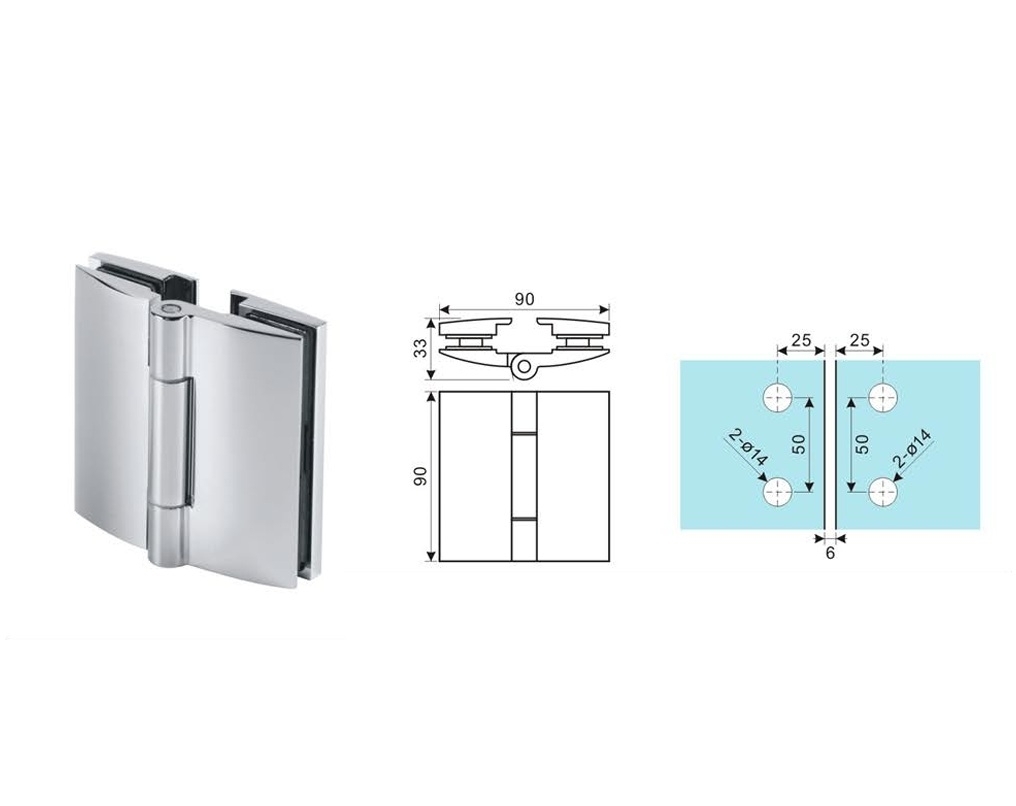 90
33
90
25
25
2-ø14
50
50
2-ø14
6