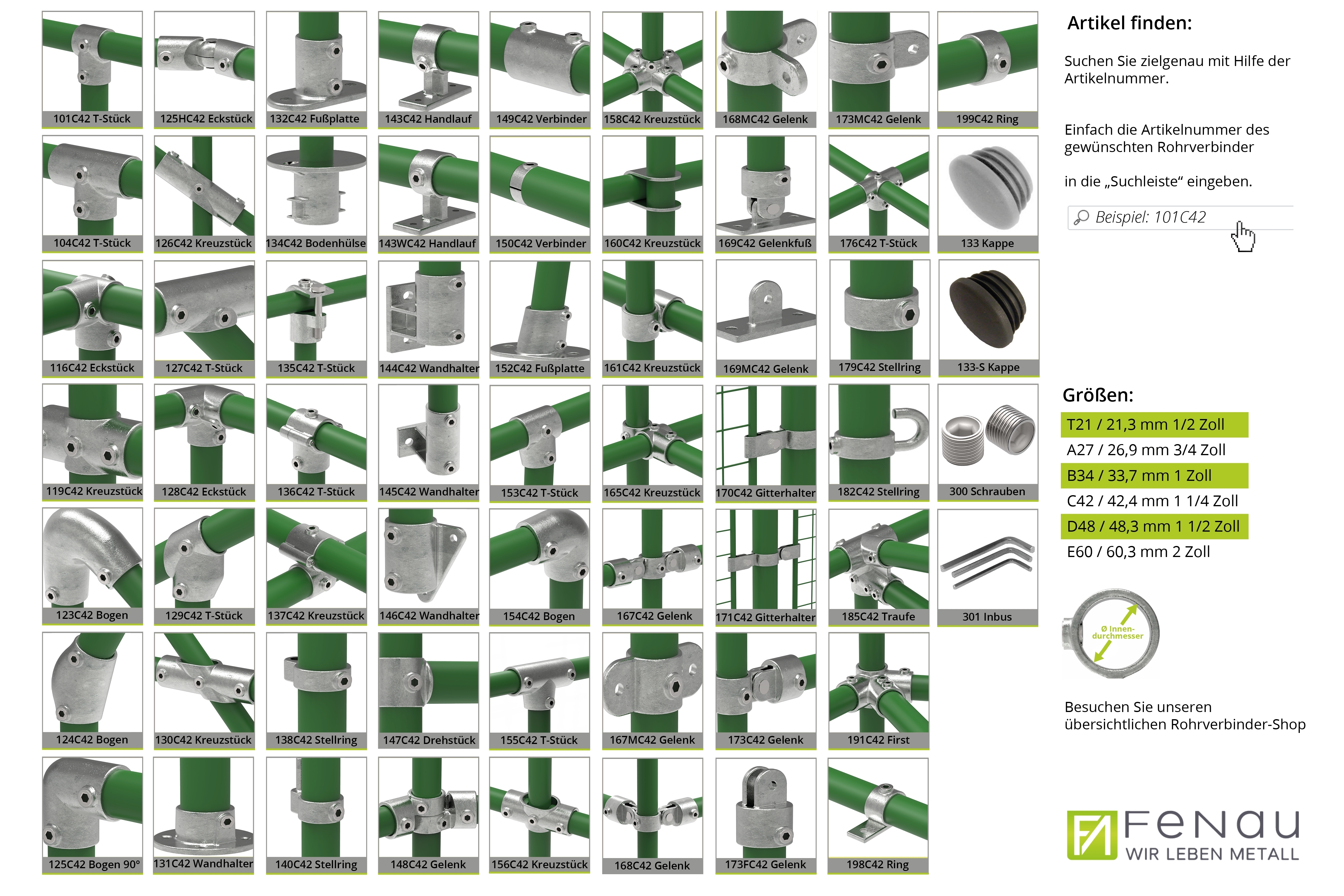 101C42 T-Stück
125HC42 Eckstück
132C42 Fußplatte
143C42 Handlauf
149C42 Verbinder
158C42 Kreuzstück
168MC42 Gelenk
173MC42 Gelenk
199C42 Ring

104C42 T-Stück
126C42 Kreuzstück
134C42 Bodenhülse
143WC42 Handlauf
150C42 Verbinder
160C42 Kreuzstück
169C42 Gelenkfuß
176C42 T-Stück
133 Kappe

116C42 Eckstück
127C42 T-Stück
135C42 T-Stück
144C42 Wandhalter
152C42 Fußplatte
161C42 Kreuzstück
169MC42 Gelenk
179C42 Stellring
133-S Kappe

119C42 Kreuzstück
128C42 Eckstück
136C42 T-Stück
145C42 Wandhalter
153C42 T-Stück
165C42 Kreuzstück
170C42 Gitterhalter
182C42 Stellring
300 Schrauben

123C42 Bogen
129C42 T-Stück
137C42 Kreuzstück
146C42 Wandhalter
154C42 Bogen
167C42 Gelenk
171C42 Gitterhalter
185C42 Traufe
301 Inbus

124C42 Bogen
130C42 Kreuzstück
138C42 Stellring
147C42 Drehstück
155C42 T-Stück
167MC42 Gelenk
173C42 Gelenk
191C42 First

125C42 Bogen 90°
131C42 Wandhalter
140C42 Stellring
148C42 Gelenk
156C42 Kreuzstück
168C42 Gelenk
173FC42 Gelenk
198C42 Ring

Artikel finden:

Suchen Sie zielgenau mit Hilfe der Artikelnummer.

Einfach die Artikelnummer des gewünschten Rohrverbinder

in die „Suchleiste“ eingeben.

Beispiel: 101C42

Größen:

T21 / 21,3 mm 1/2 Zoll
A27 / 26,9 mm 3/4 Zoll
B34 / 33,7 mm 1 Zoll
C42 / 42,4 mm 1 1/4 Zoll
D48 / 48,3 mm 1 1/2 Zoll
E60 / 60,3 mm 2 Zoll

Ø Innen-durchmesser

Besuchen Sie unseren übersichtlichen Rohrverbinder-Shop

FENAU
WIR LEBEN METALL